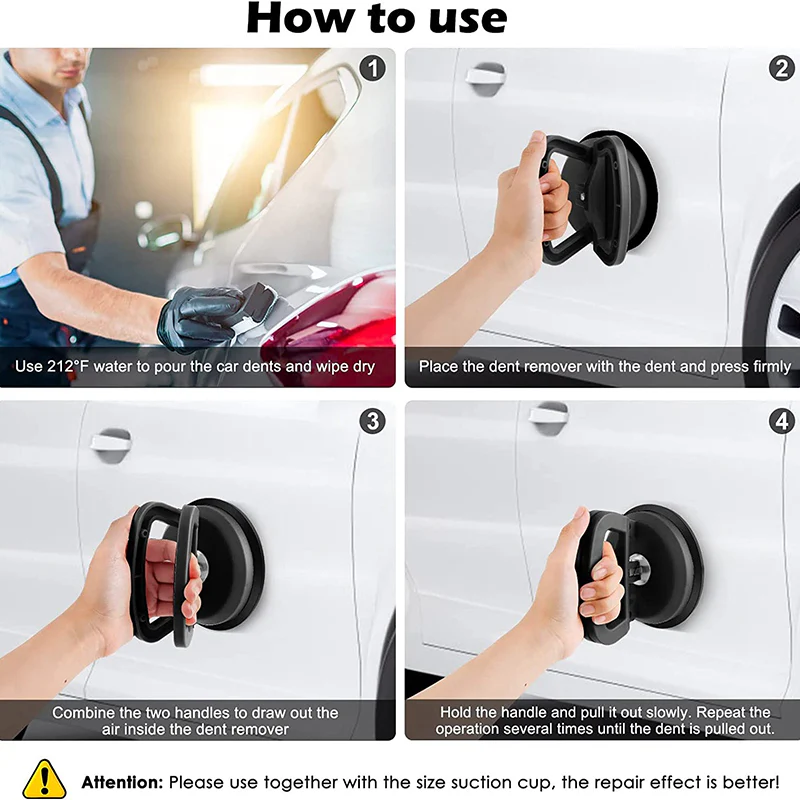 How to use

1

Use 212°F water to pour the car dents and wipe dry

2

Place the dent remover with the dent and press firmly

3

Combine the two handles to draw out the air inside the dent remover

4

Hold the handle and pull it out slowly. Repeat the operation several times until the dent is pulled out.

Attention: Please use together with the size suction cup, the repair effect is better!