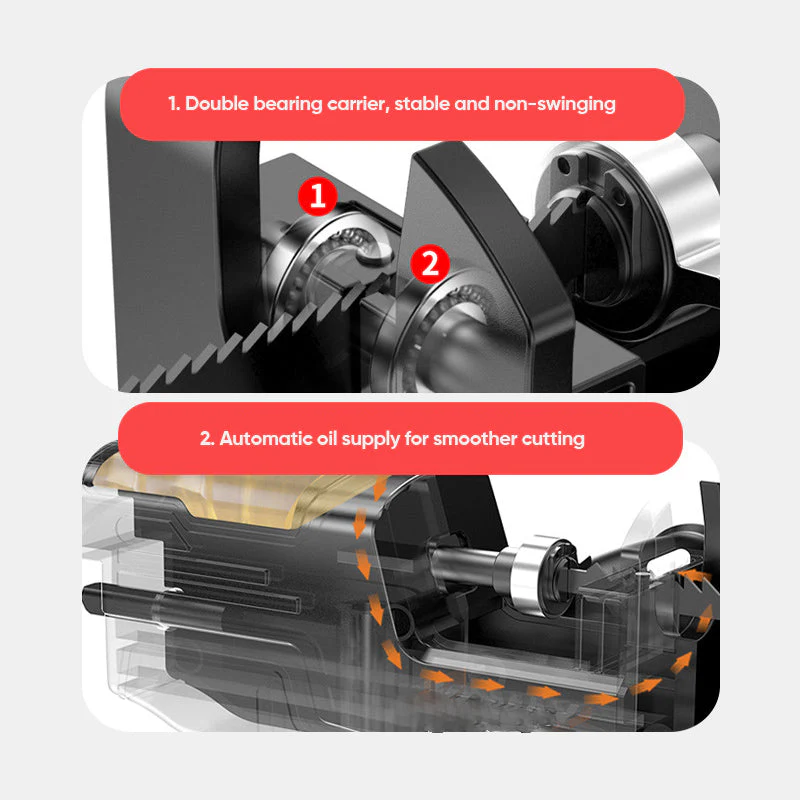 1. Double bearing carrier, stable and non-swinging

1

2

2. Automatic oil supply for smoother cutting