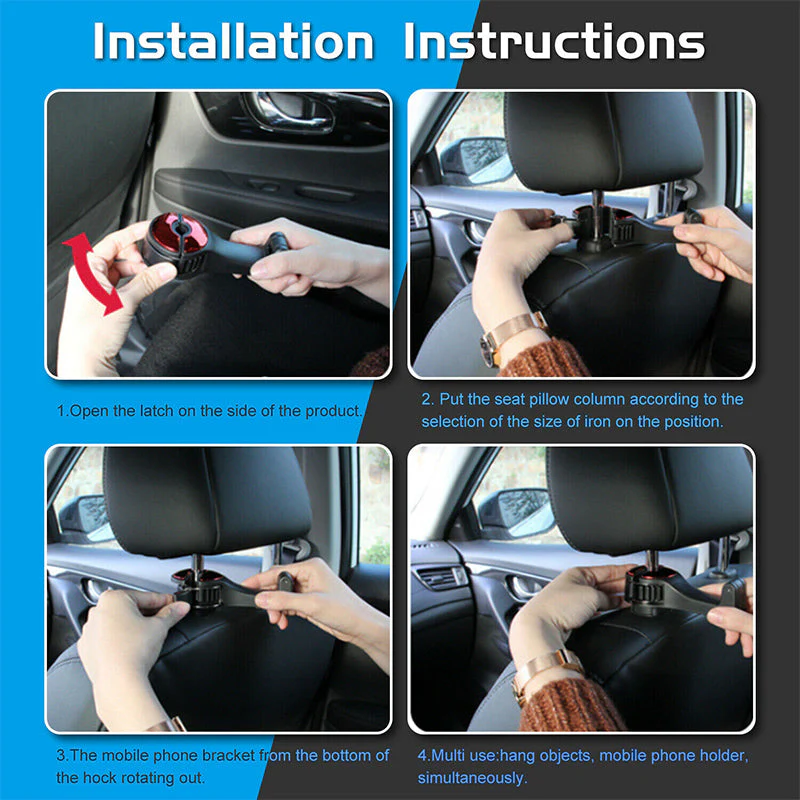 Installation Instructions

1.Open the latch on the side of the product.

2. Put the seat pillow column according to the selection of the size of iron on the position.

3.The mobile phone bracket from the bottom of the hock rotating out.

4.Multi use:hang objects, mobile phone holder, simultaneously.