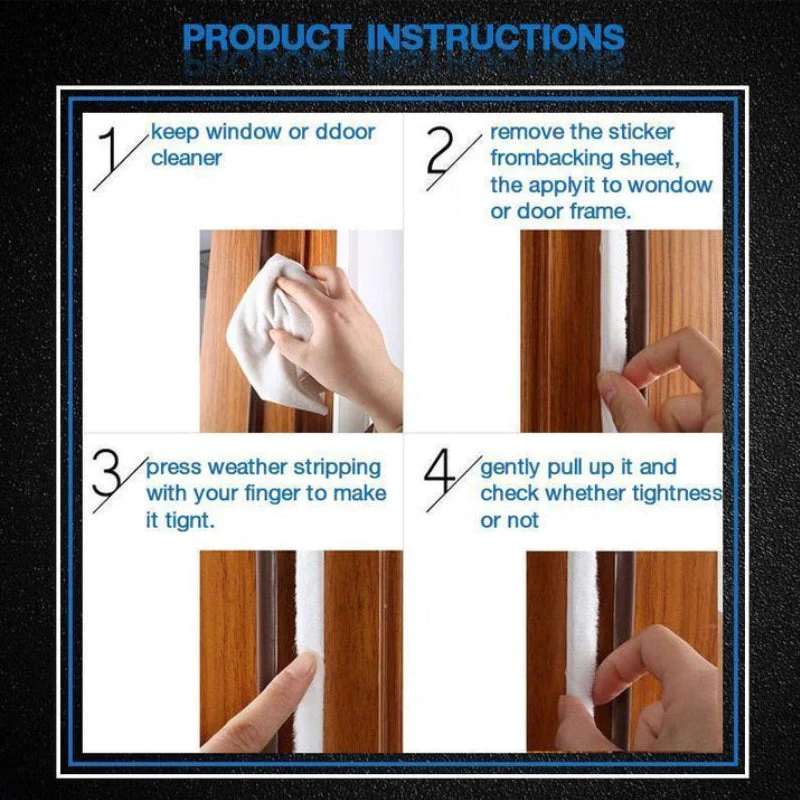 PRODUCT INSTRUCTIONS

1 keep window or ddoor cleaner

2 remove the sticker frombacking sheet, the applyit to wondow or door frame.

3 press weather stripping with your finger to make it tignt.

4 gently pull up it and check whether tightness or not