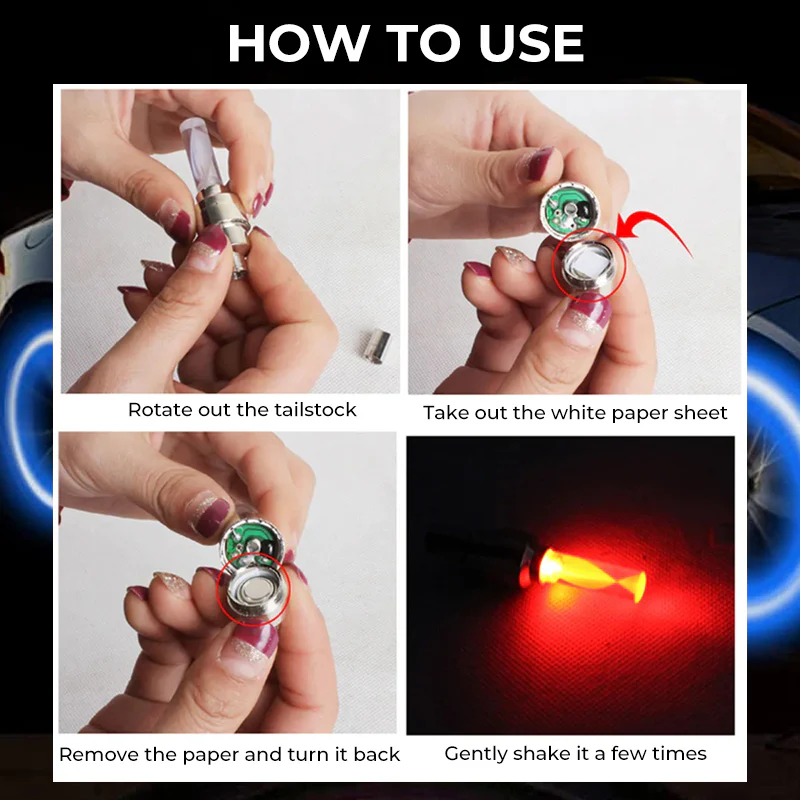 HOW TO USE

Rotate out the tailstock

Take out the white paper sheet

Remove the paper and turn it back

Gently shake it a few times